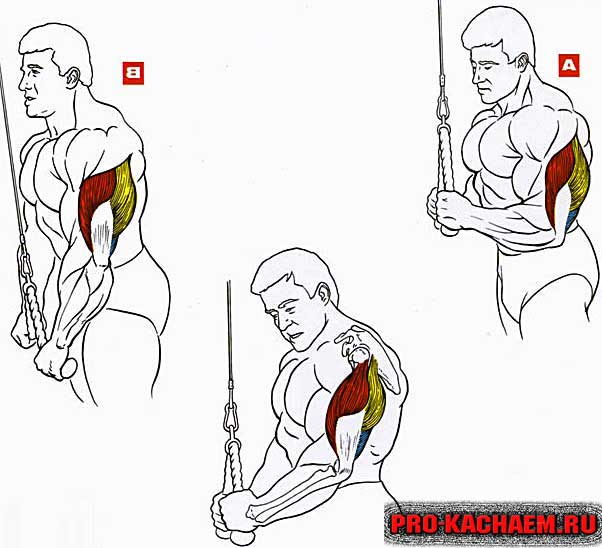 B

A

PRO-KACHAEM.RU